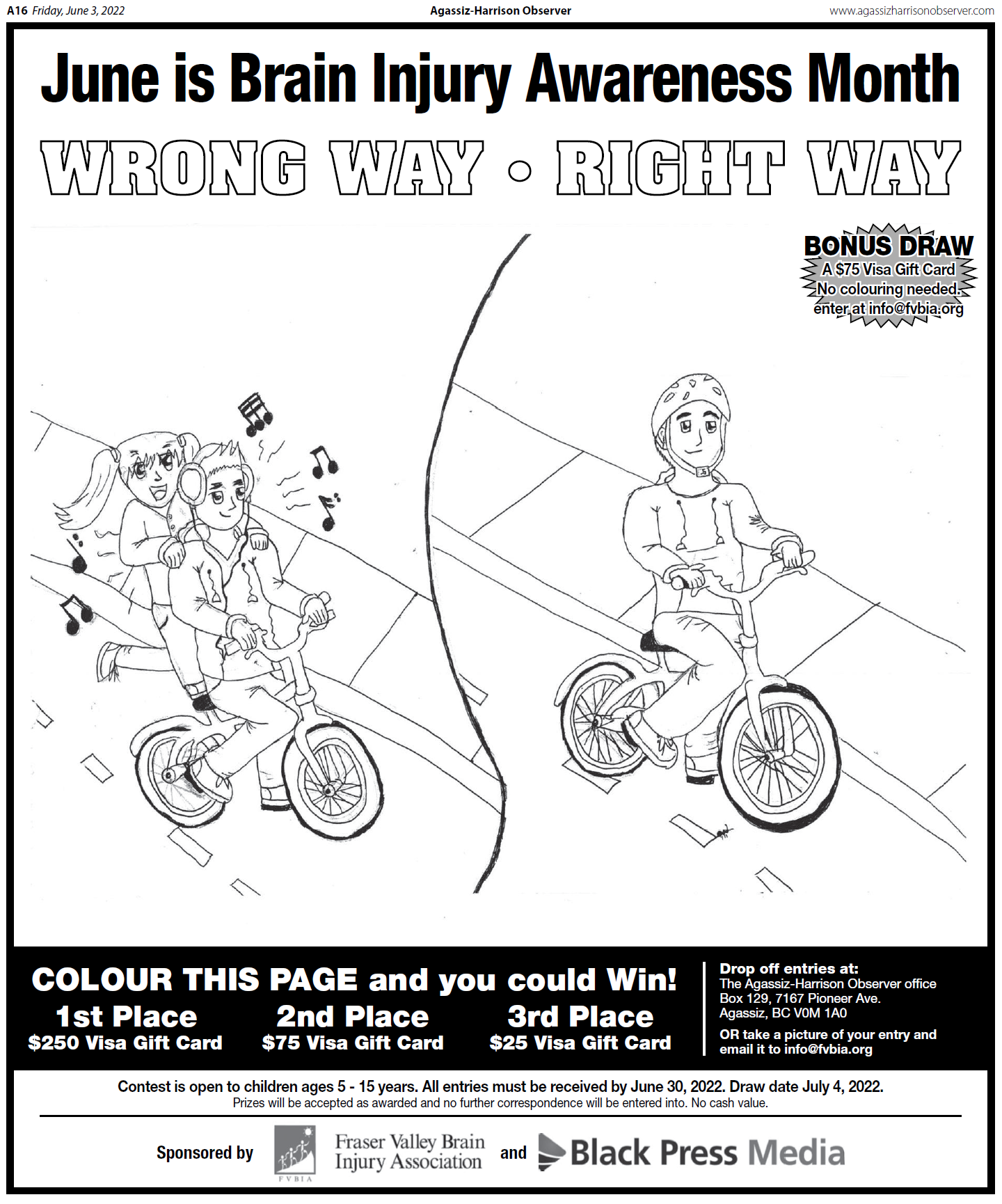 A16 Friday, June 3, 2022

Agassiz-Harrison Observer

www.agassizharrisonobserver.com

June is Brain Injury Awareness Month

WRONG WAY • RIGHT WAY

BONUS DRAW
A $75 Visa Gift Card
No colouring needed.
enter at info@fvbia.org

COLOUR THIS PAGE and you could Win!

1st Place
$250 Visa Gift Card

2nd Place
$75 Visa Gift Card

3rd Place
$25 Visa Gift Card

Drop off entries at:
The Agassiz-Harrison Observer office
Box 129, 7167 Pioneer Ave.
Agassiz, BC V0M 1A0

OR take a picture of your entry and email it to info@fvbia.org

Contest is open to children ages 5 - 15 years. All entries must be received by June 30, 2022. Draw date July 4, 2022.
Prizes will be accepted as awarded and no further correspondence will be entered into. No cash value.

Sponsored by FVBIA Fraser Valley Brain Injury Association and Black Press Media